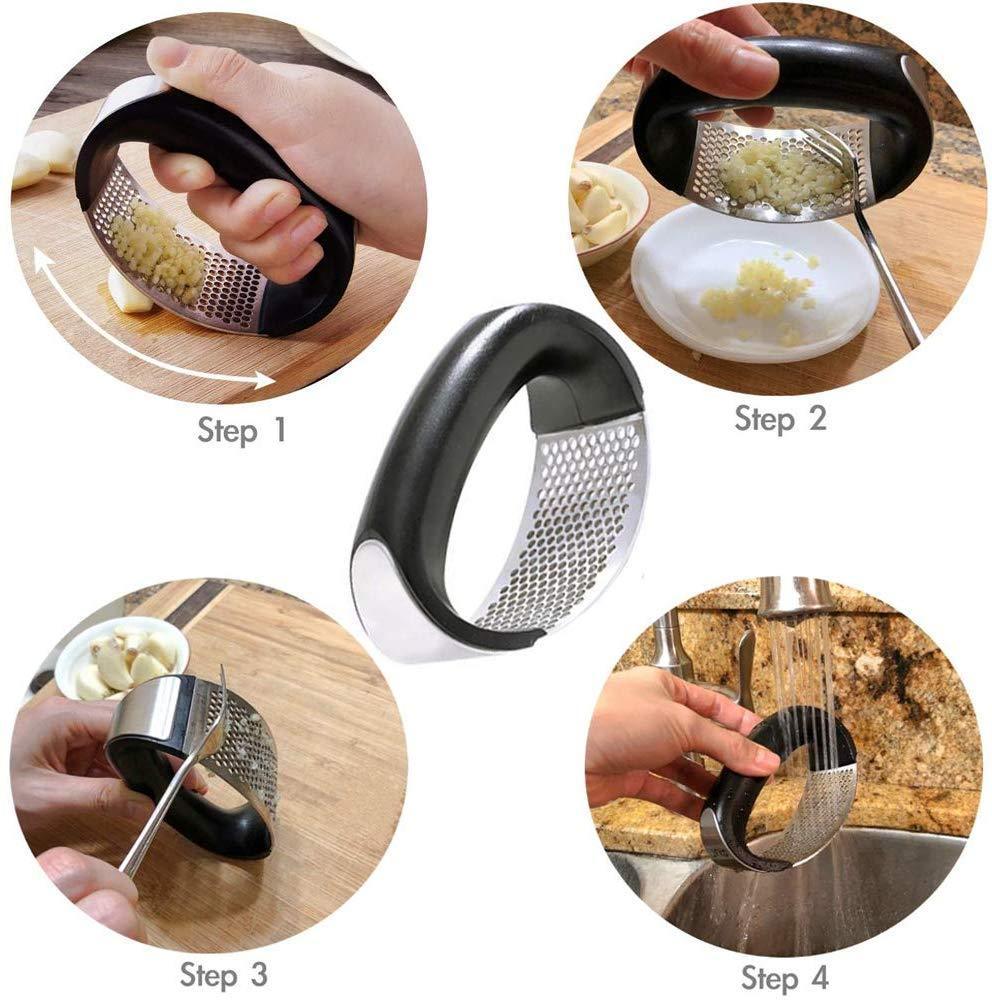 Step 1

Step 2

Step 3

Step 4