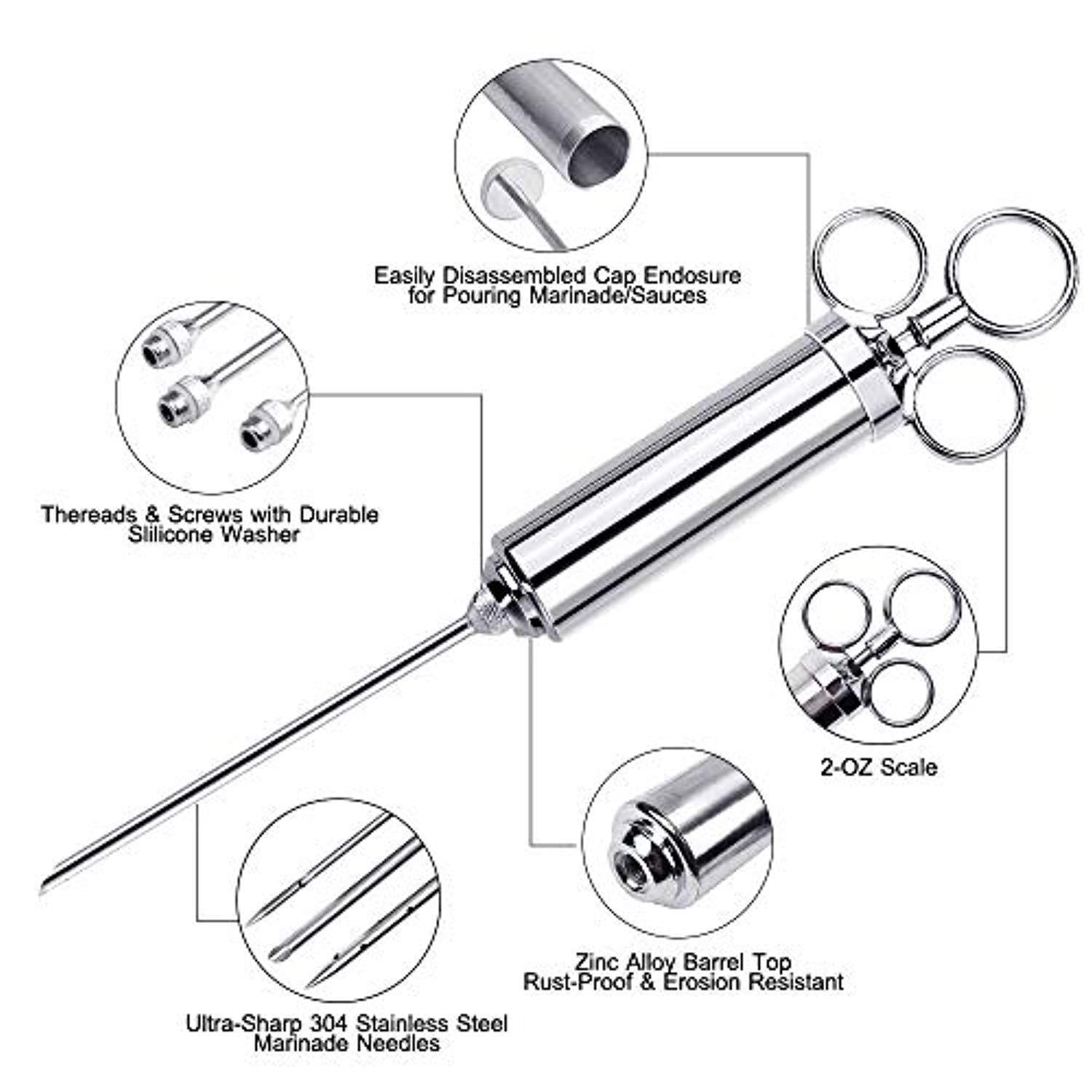 Easily Disassembled Cap Endosure for Pouring Marinade/Sauces

Thereads & Screws with Durable Slilicone Washer

2-OZ Scale

Zinc Alloy Barrel Top Rust-Proof & Erosion Resistant

Ultra-Sharp 304 Stainless Steel Marinade Needles