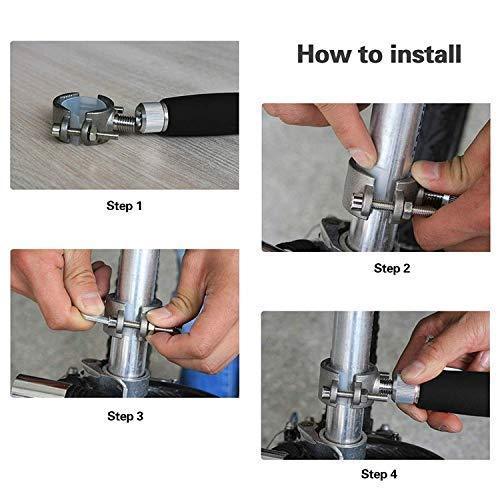 How to install

Step 1

Step 2

Step 3

Step 4