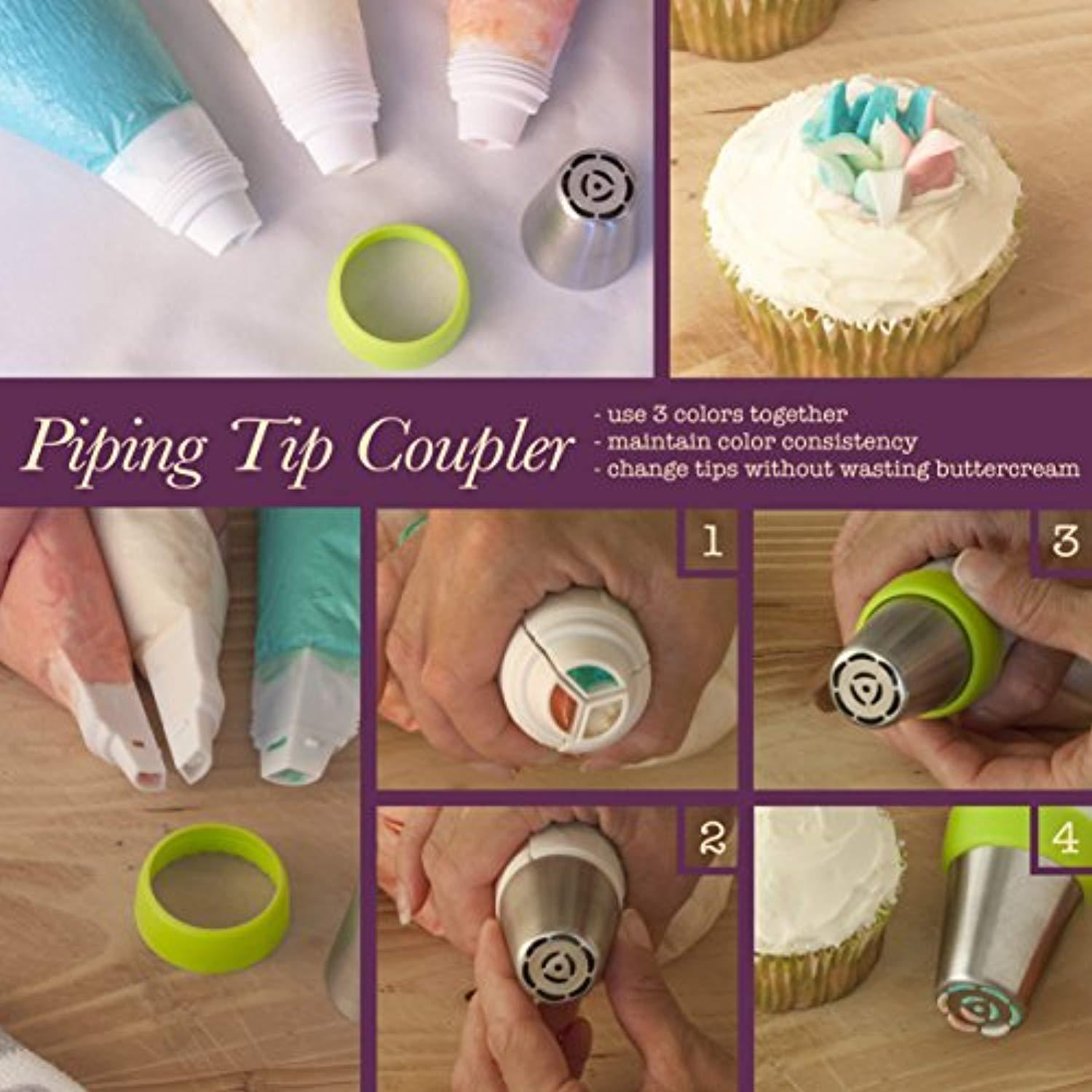 Piping Tip Coupler

- use 3 colors together
- maintain color consistency
- change tips without wasting buttercream

1

3

2

4