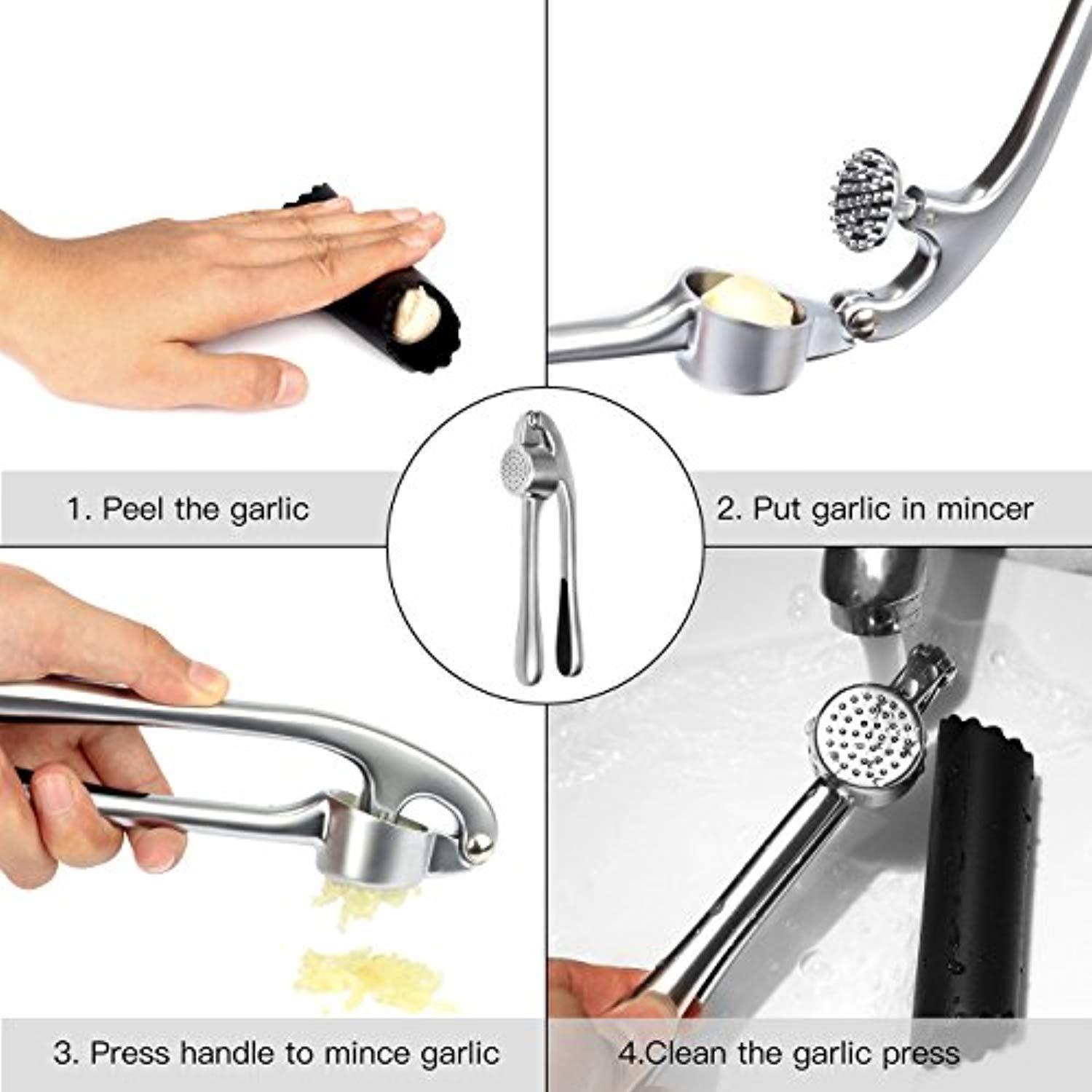 1. Peel the garlic

2. Put garlic in mincer

3. Press handle to mince garlic

4.Clean the garlic press