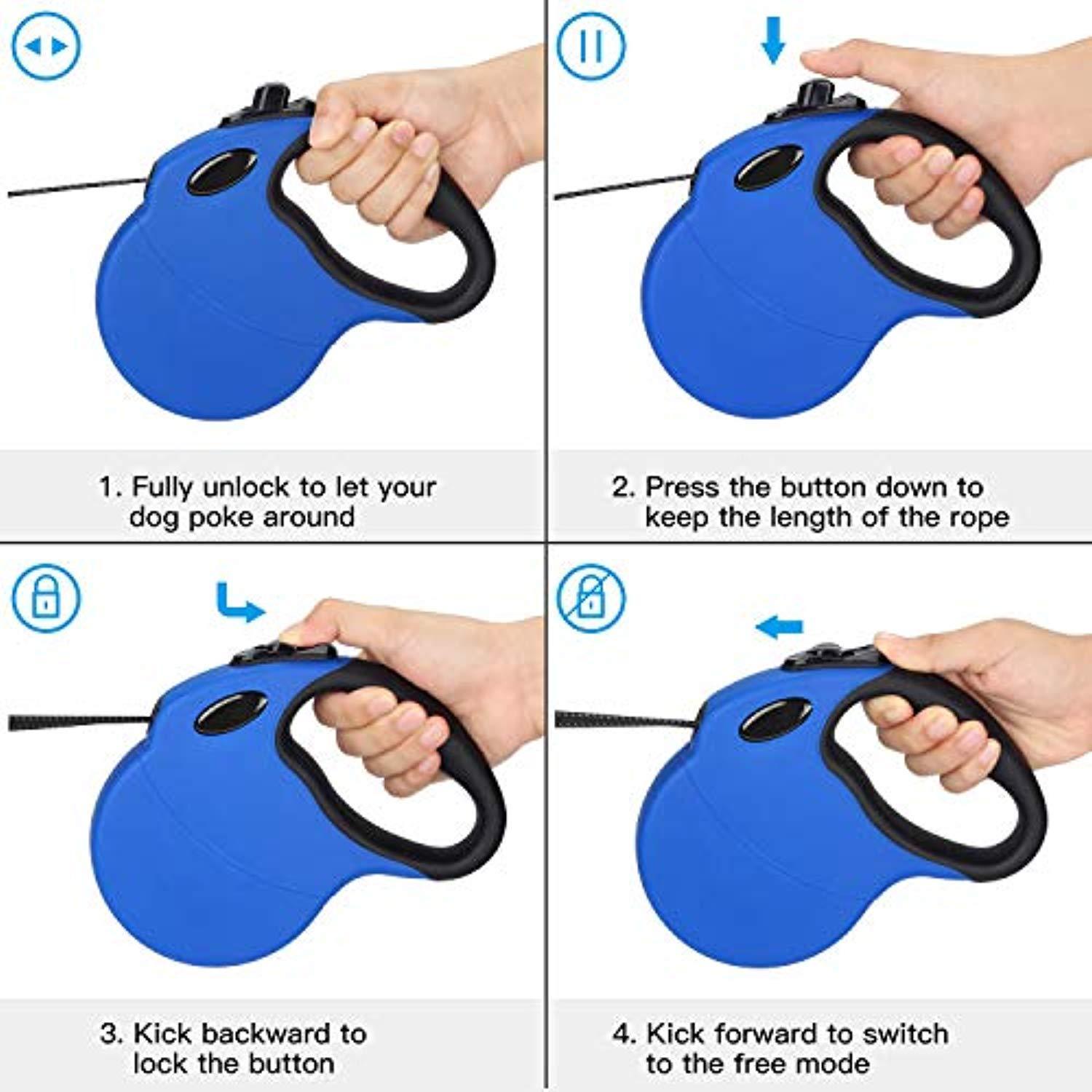 1. Fully unlock to let your dog poke around

2. Press the button down to keep the length of the rope

3. Kick backward to lock the button

4. Kick forward to switch to the free mode